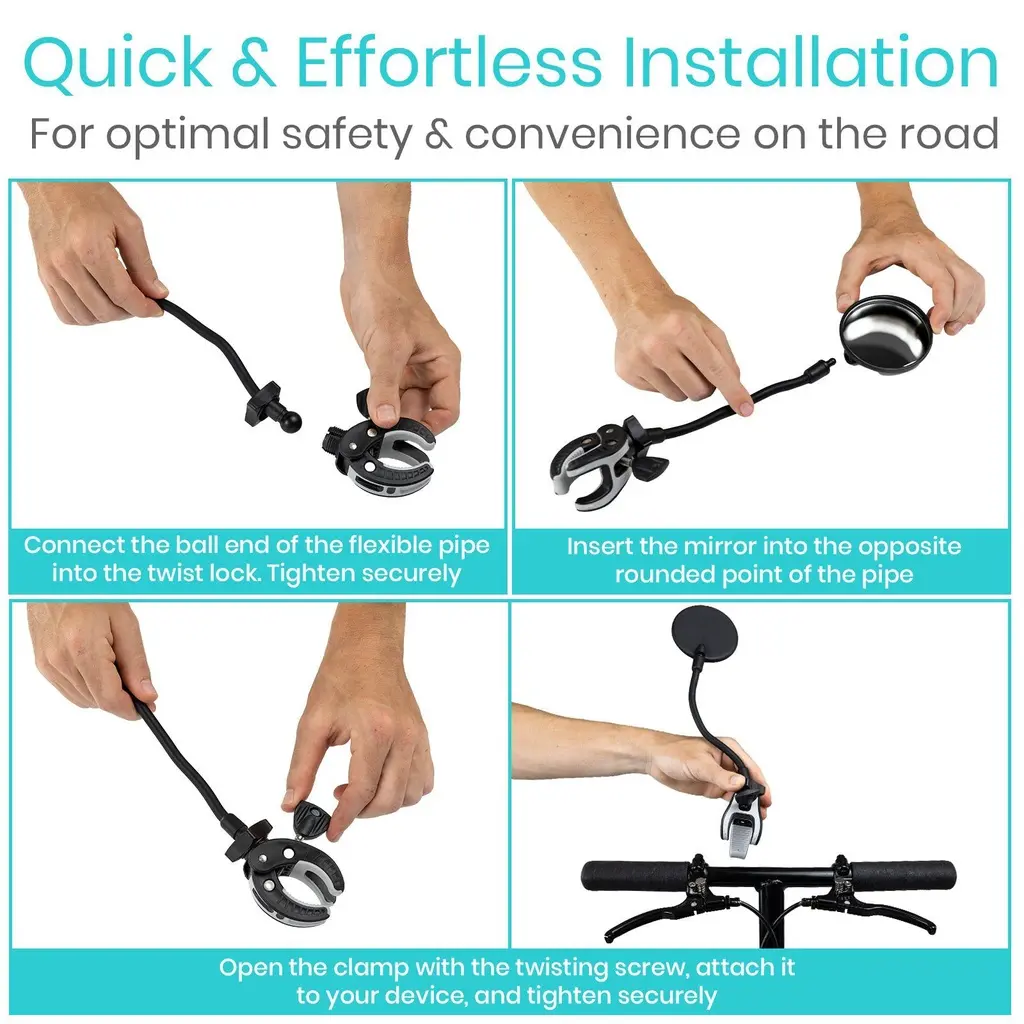 Quick & Effortless Installation
For optimal safety & convenience on the road

Connect the ball end of the flexible pipe into the twist lock. Tighten securely

Insert the mirror into the opposite rounded point of the pipe

Open the clamp with the twisting screw, attach it to your device, and tighten securely